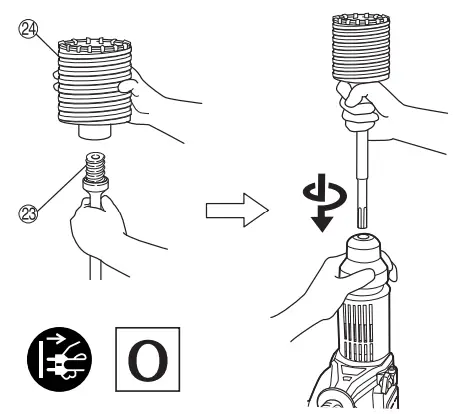 24

23

O