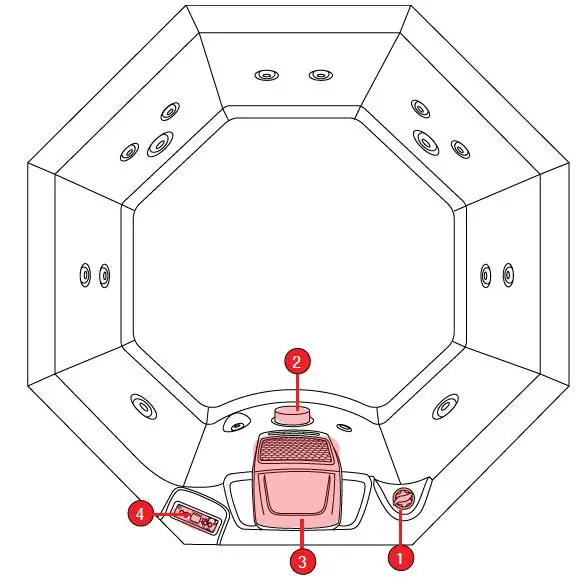 2
4
3
1