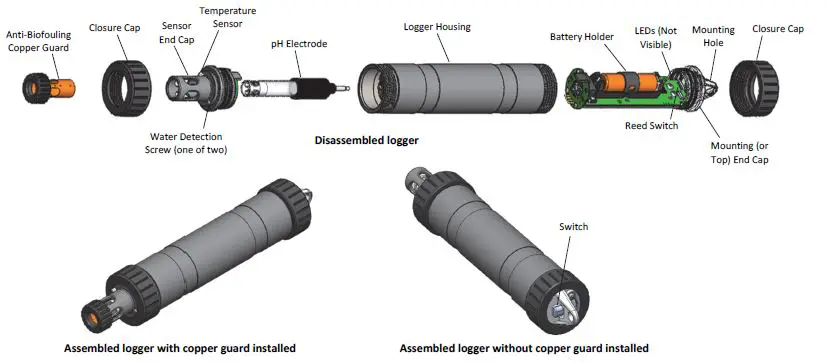 Anti-Biofouling Copper Guard

Closure Cap

Sensor End Cap

Temperature Sensor

pH Electrode

Logger Housing

Battery Holder

LEDs (Not Visible)

Mounting Hole

Closure Cap

Water Detection Screw (one of two)

Disassembled logger

Reed Switch

Mounting (or Top) End Cap

Switch

Assembled logger with copper guard installed

Assembled logger without copper guard installed