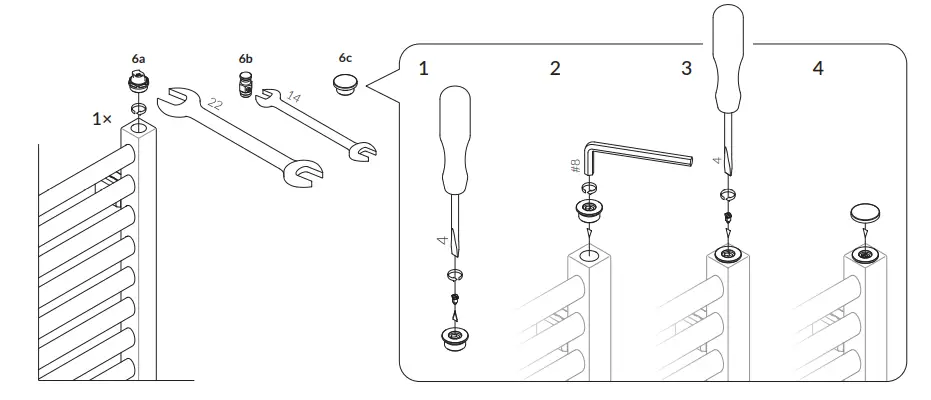 6a
6b
6c
1×
22
14
1
2
3
4
4
#8
4