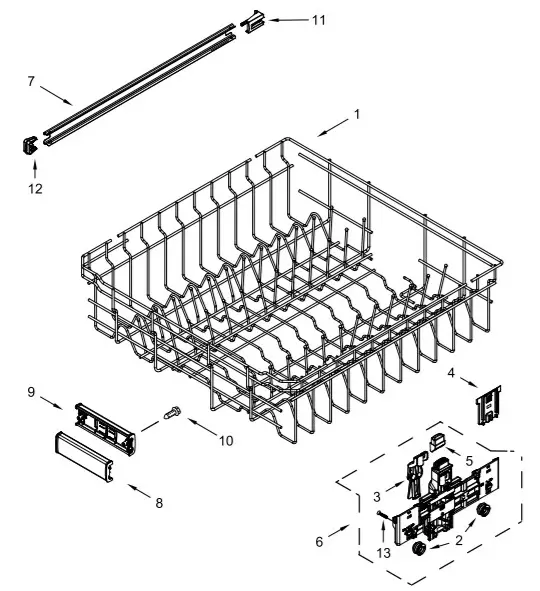 11
7
1
12
4
9
10
5
8
3
6
13
2