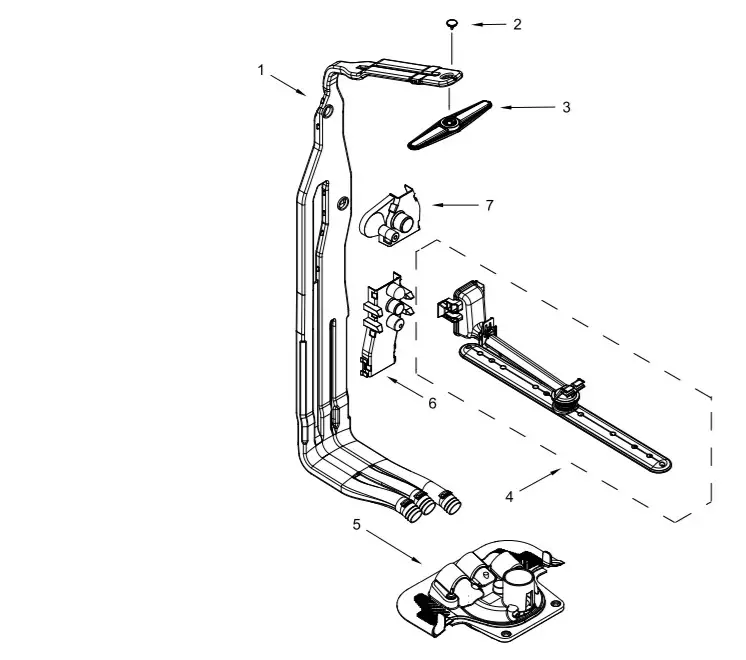 2
1
3
7
6
4
5