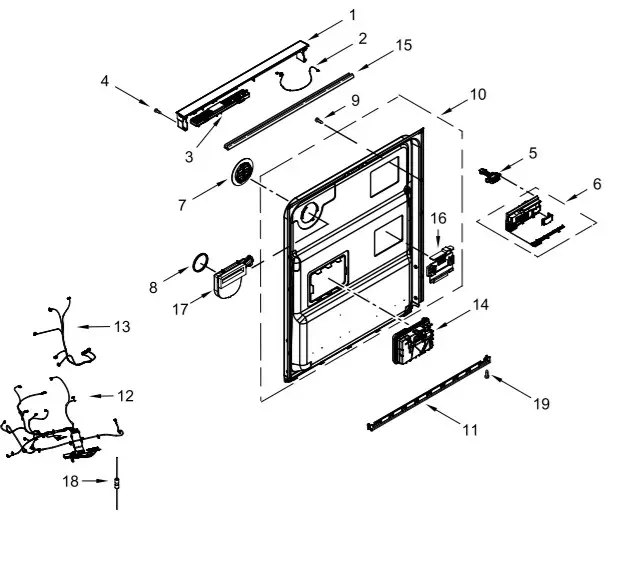 1
2
15
4
9
10
3
5
6
7
16
8
17
14
13
12
19
11
18