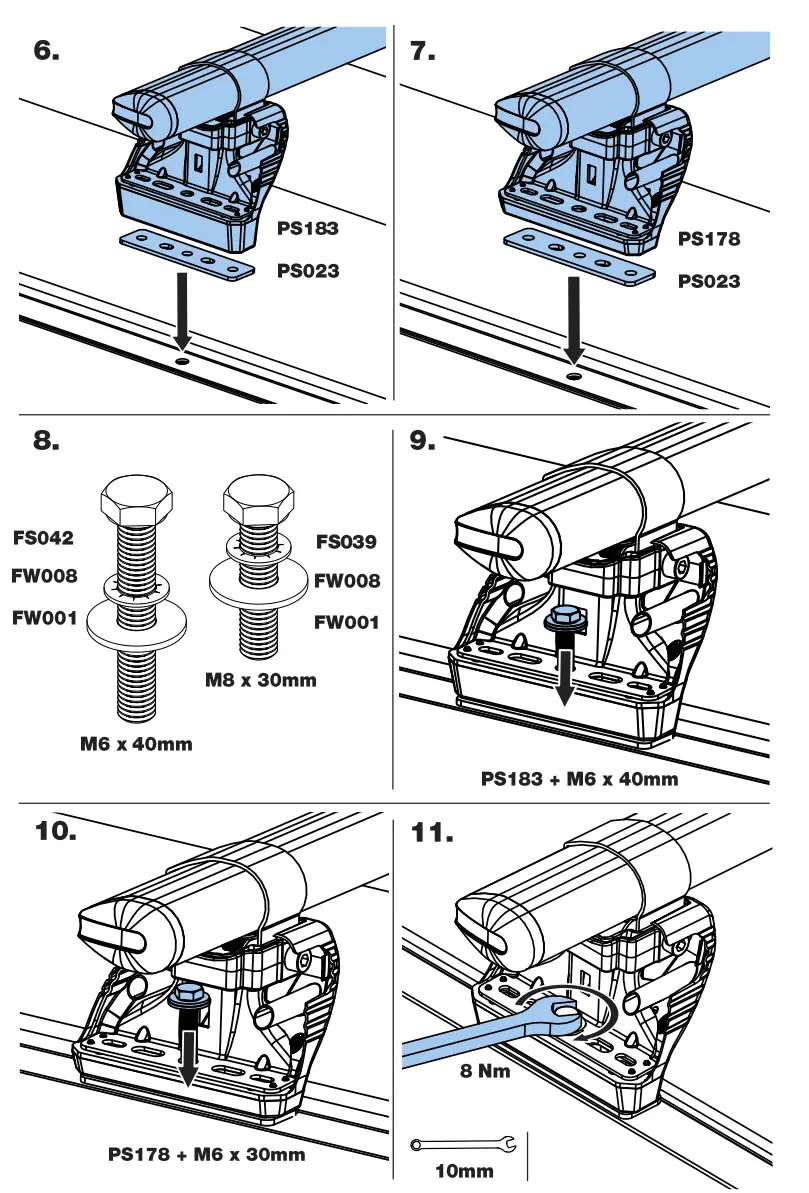 6.

PS183

PS023

7.

PS178

PS023

8.

FS042

FW008

FW001

M6 x 40mm

FS039

FW008

FW001

M8 x 30mm

9.

PS183 + M6 x 40mm

10.

PS178 + M6 x 30mm

11.

8 Nm

10mm