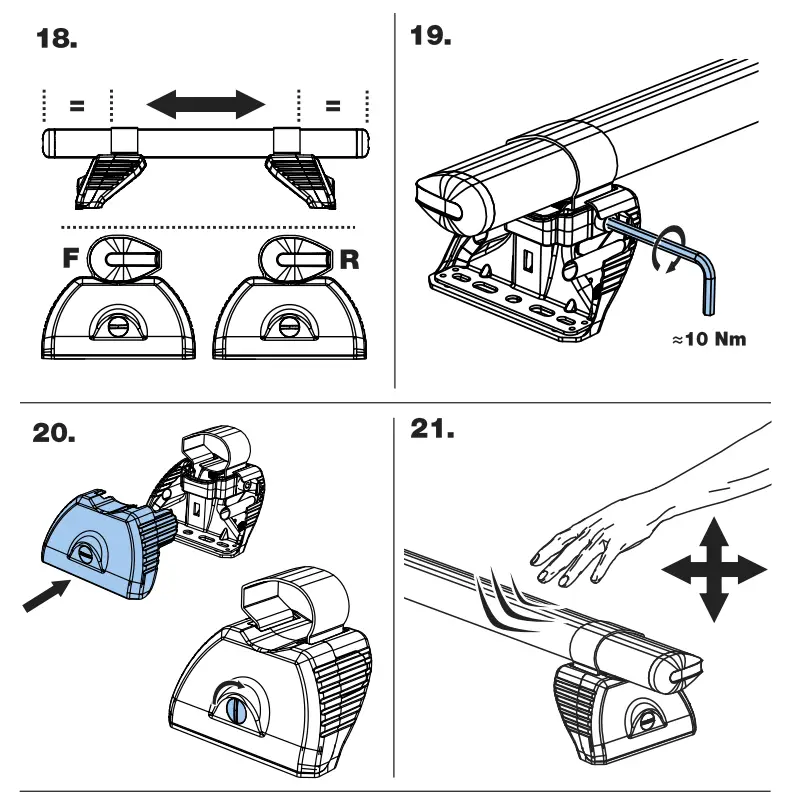 18.

=

=

F

R

19.

≈10 Nm

20.

21.