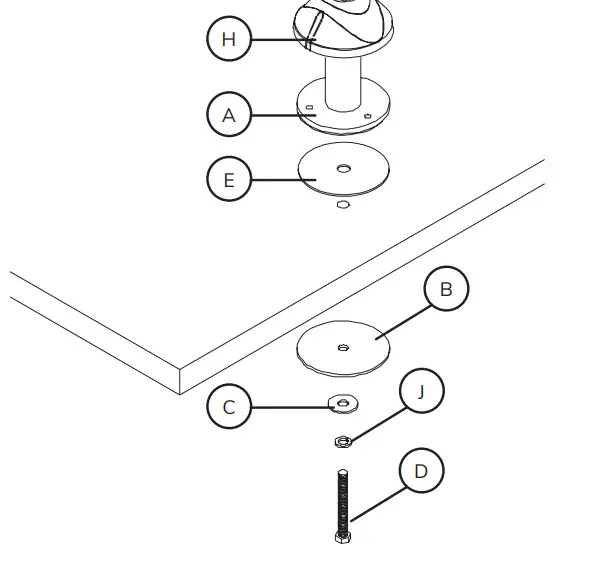 H
A
E
B
C
J
D