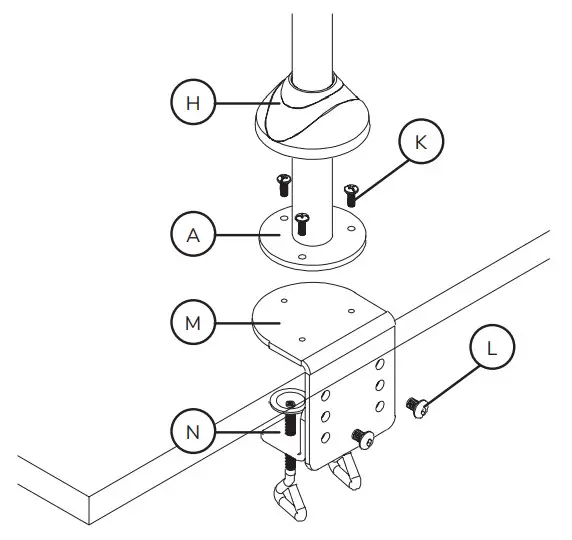 H
K
A
M
L
N