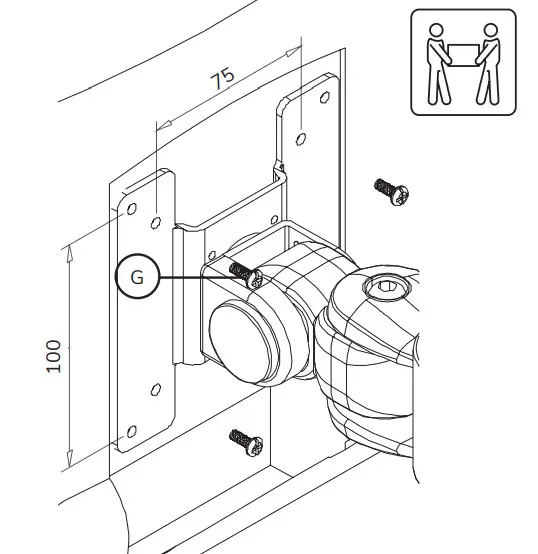 75

G

100