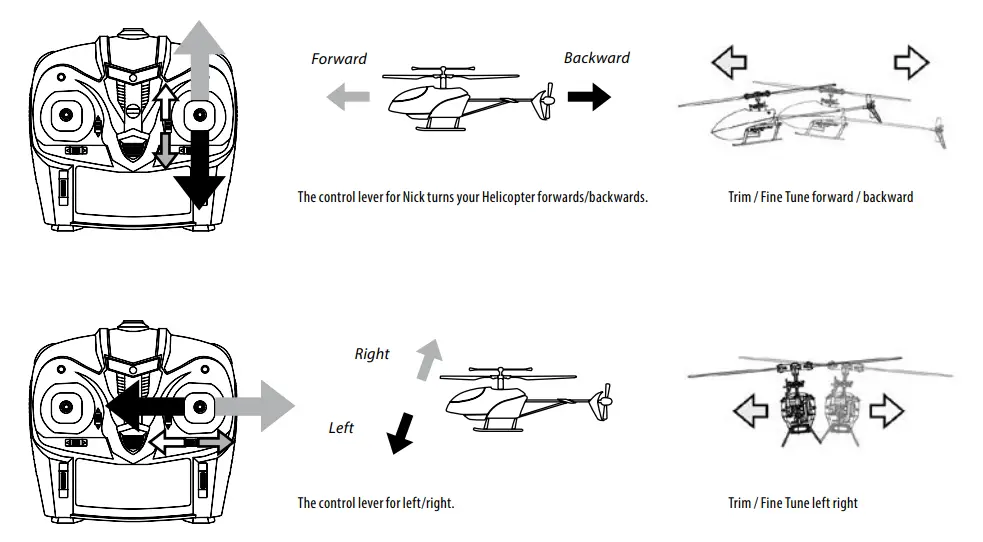 Forward

Backward

The control lever for Nick turns your Helicopter forwards/backwards.

Trim / Fine Tune forward / backward

Right

Left

The control lever for left/right.

Trim / Fine Tune left right