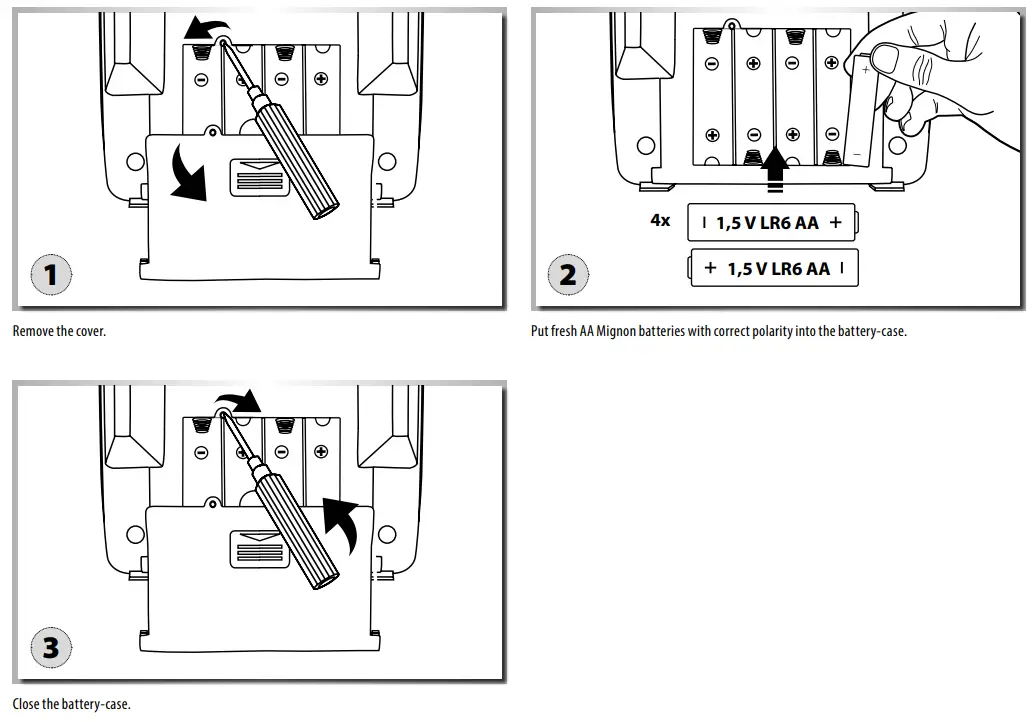 1

Remove the cover.

4x
| 1,5 V LR6 AA +
+ 1,5 V LR6 AA |

2

Put fresh AA Mignon batteries with correct polarity into the battery-case.

3

Close the battery-case.