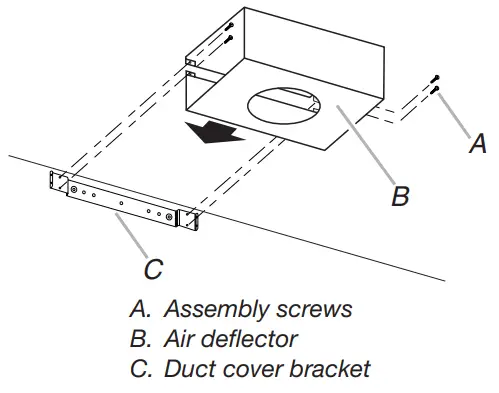 A

B

C

A. Assembly screws
B. Air deflector
C. Duct cover bracket