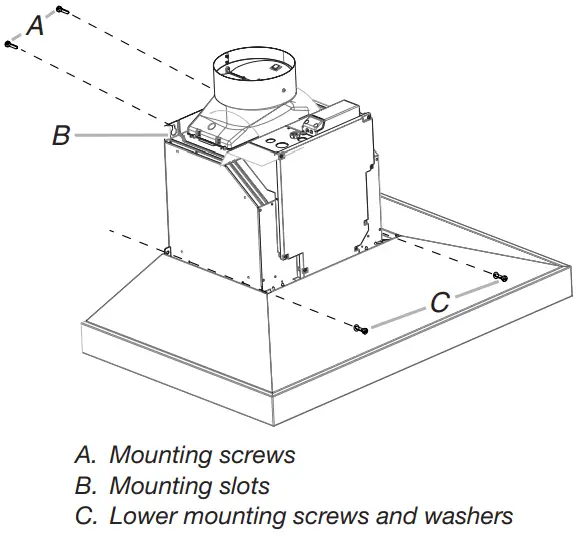 A

B

C

A. Mounting screws
B. Mounting slots
C. Lower mounting screws and washers