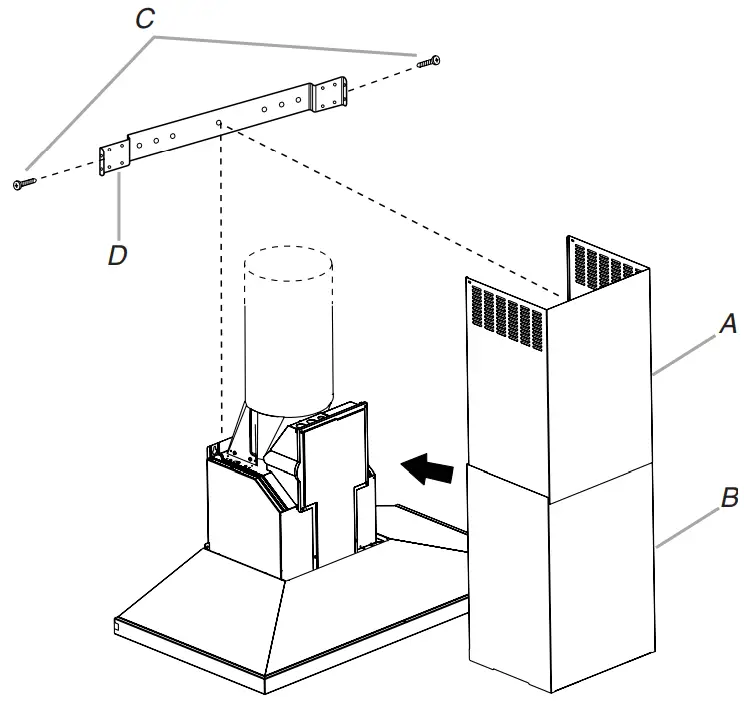 C
D
A
B