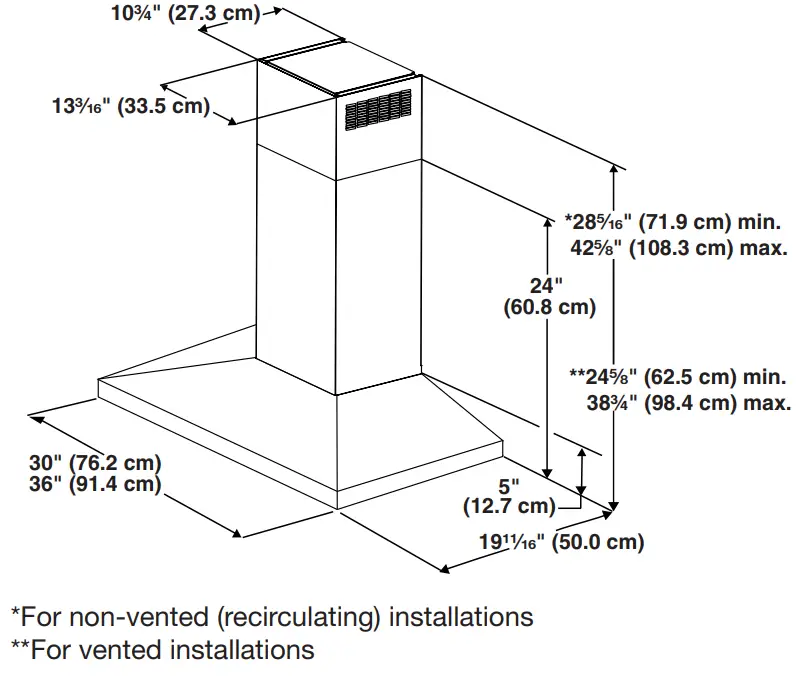 10¾" (27.3 cm)

13³⁄₁₆" (33.5 cm)

*28⁵⁄₁₆" (71.9 cm) min.
42⅝" (108.3 cm) max.

24"
(60.8 cm)

**24⅝" (62.5 cm) min.
38¾" (98.4 cm) max.

30" (76.2 cm)
36" (91.4 cm)

5"
(12.7 cm)

19¹¹⁄₁₆" (50.0 cm)

*For non-vented (recirculating) installations
**For vented installations