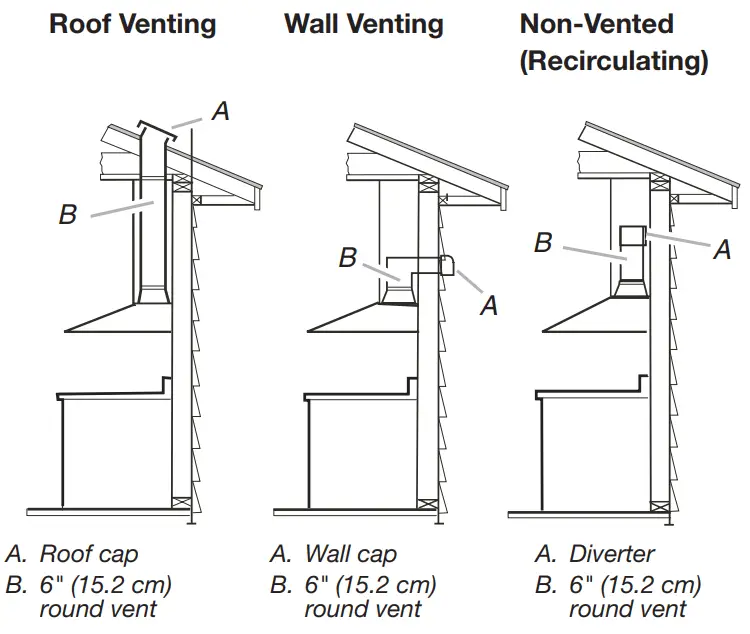 Roof Venting

A

B

A. Roof cap
B. 6" (15.2 cm) round vent

Wall Venting

B

A

A. Wall cap
B. 6" (15.2 cm) round vent

Non-Vented (Recirculating)

B

A

A. Diverter
B. 6" (15.2 cm) round vent