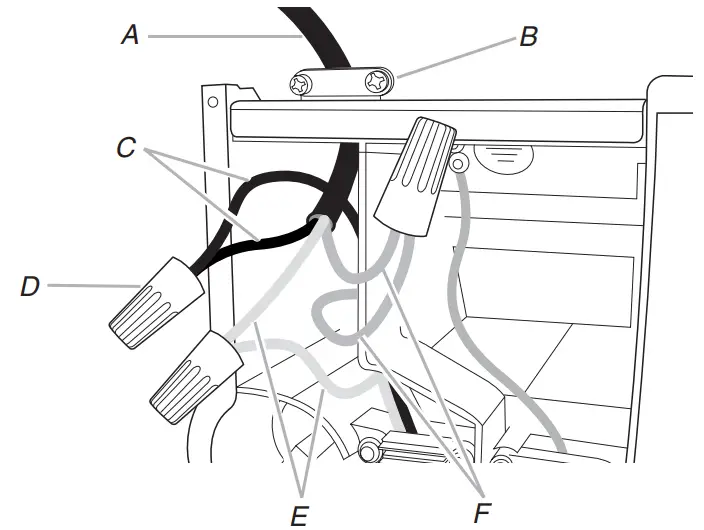 A
B
C
D
E
F