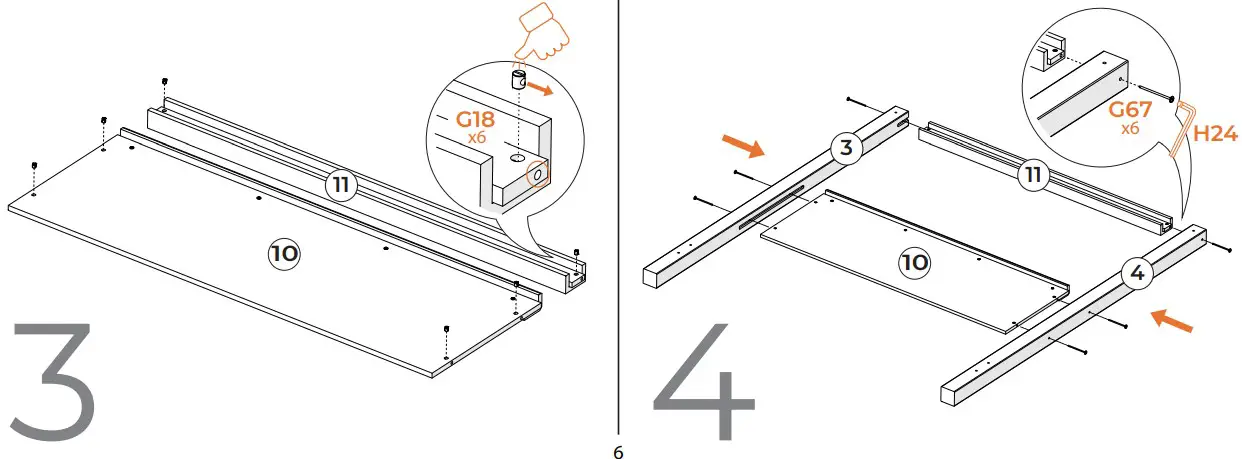 G18
x6

11

10

3

G67
x6

H24

3

11

10

4

4

6