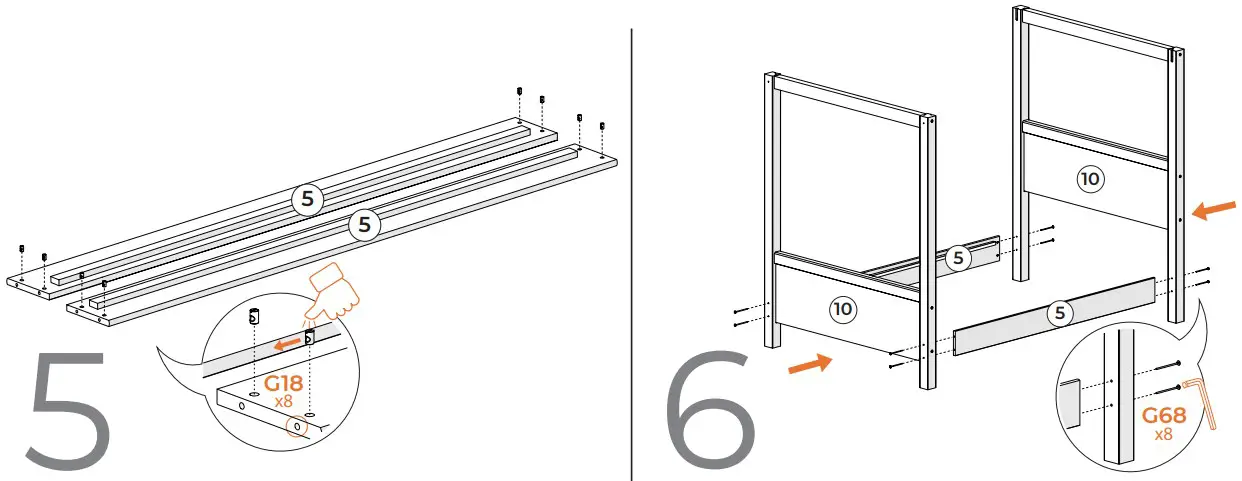 5
5
G18
x8
5

10
5
10
5
G68
x8
6