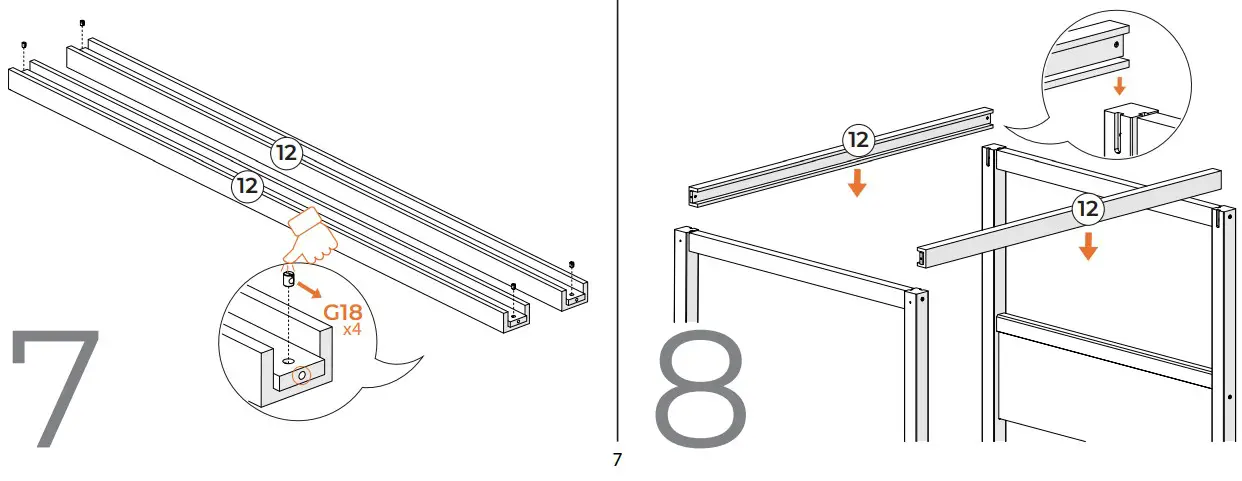 12

12

G18
x4

7

12

12

8

7