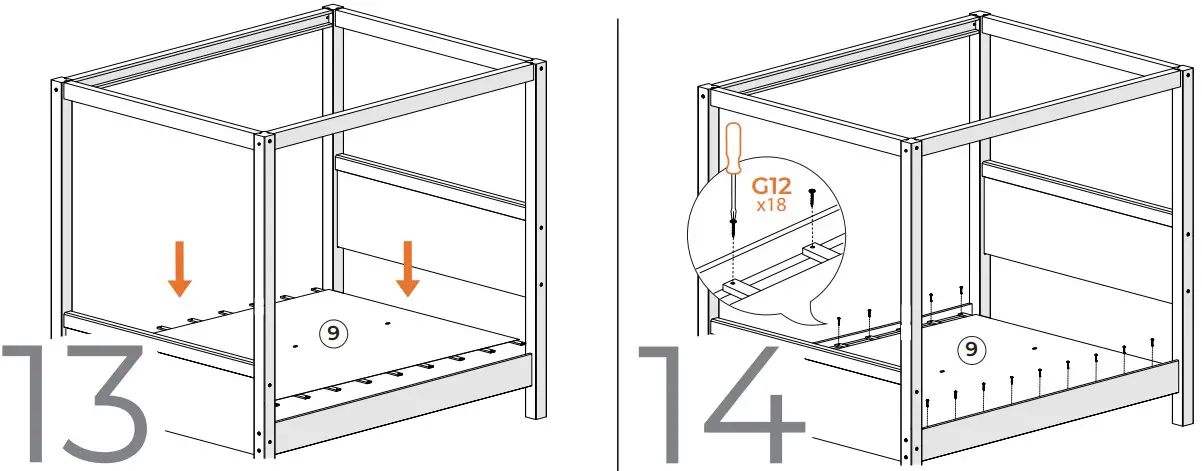 9

13

G12
x18

9

14