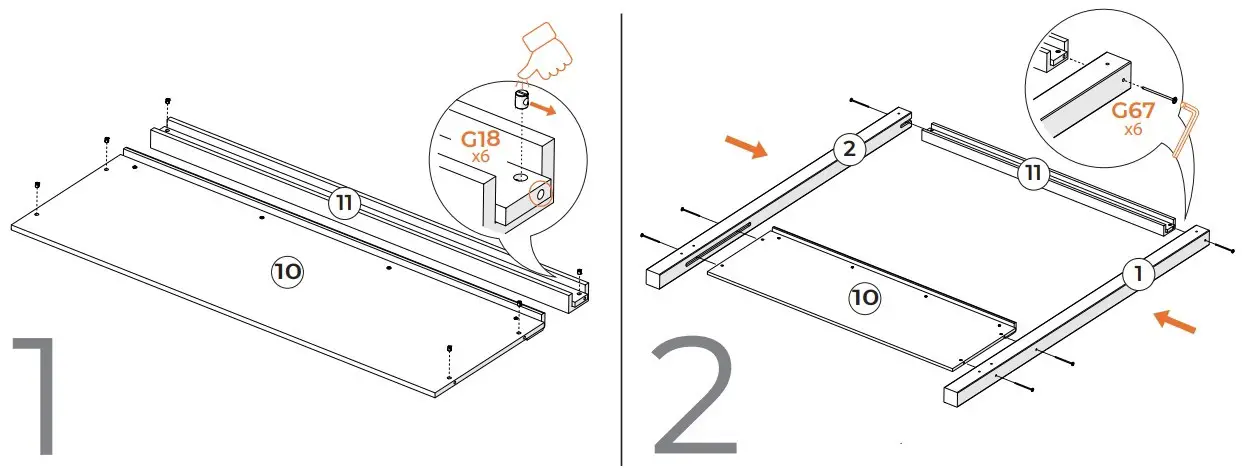 G18
x6

11

10

1

G67
x6

2

11

10

1

2