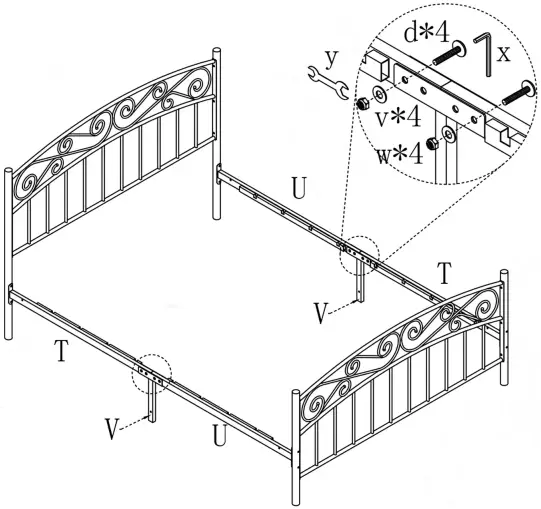 d*4
x
y
v*4
w*4
U
T
V
T
V
U