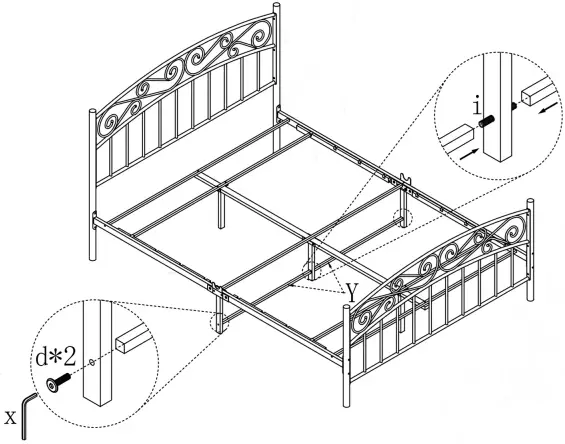 i

Y

d*2

x