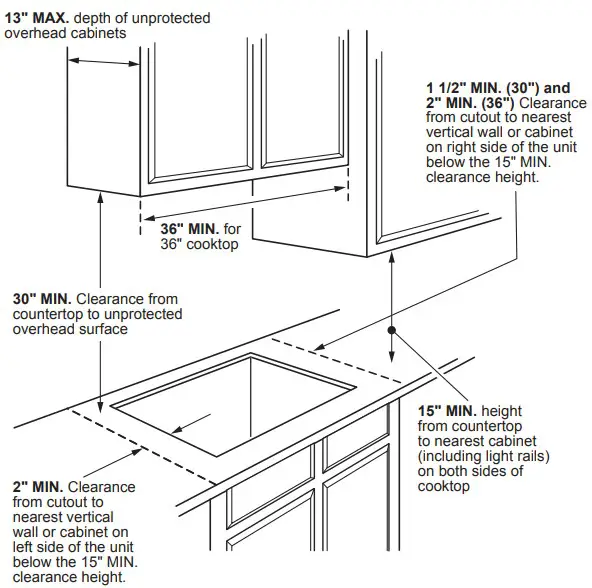 13" MAX. depth of unprotected overhead cabinets

1 1/2" MIN. (30") and 2" MIN. (36") Clearance from cutout to nearest vertical wall or cabinet on right side of the unit below the 15" MIN. clearance height.

36" MIN. for 36" cooktop

30" MIN. Clearance from countertop to unprotected overhead surface

15" MIN. height from countertop to nearest cabinet (including light rails) on both sides of cooktop

2" MIN. Clearance from cutout to nearest vertical wall or cabinet on left side of the unit below the 15" MIN. clearance height.