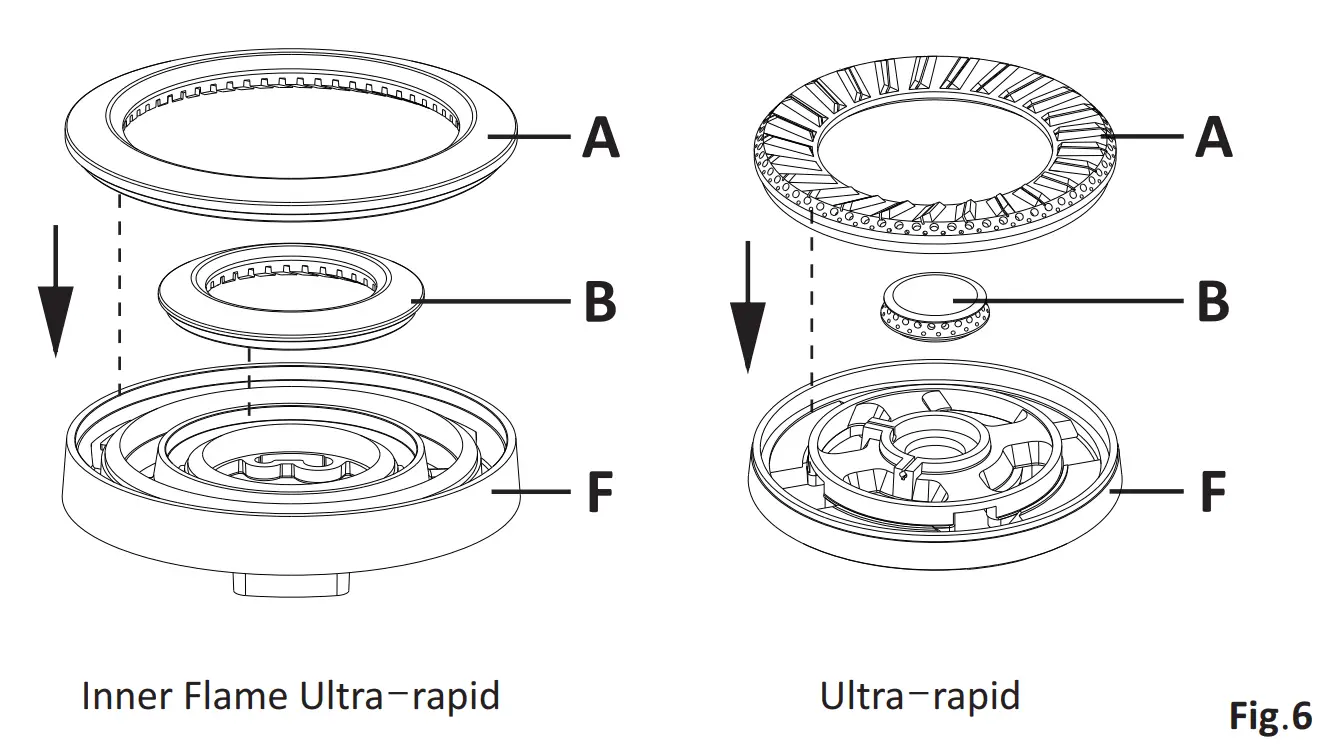 A
B
F
Inner Flame Ultra−rapid

A
B
F
Ultra−rapid

Fig.6