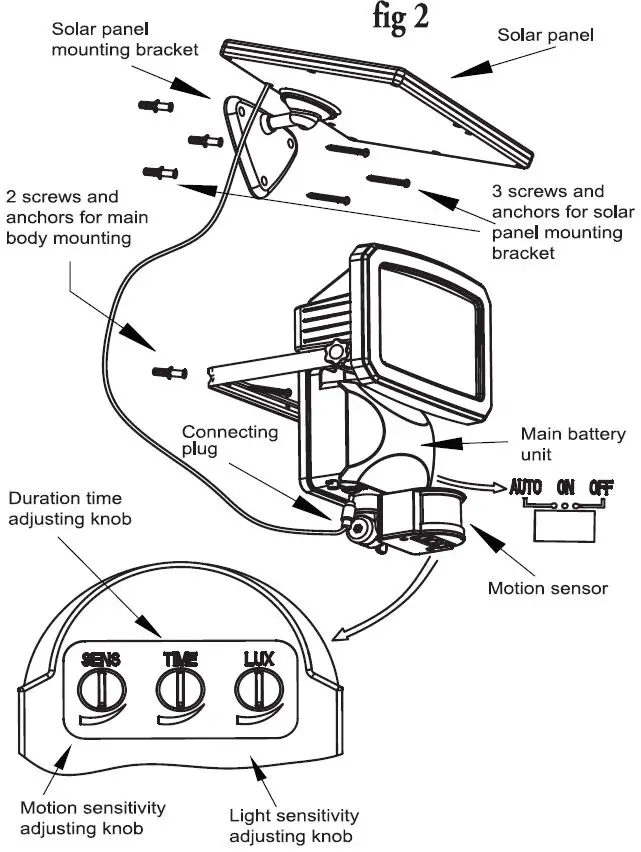 fig 2

Solar panel mounting bracket

Solar panel

2 screws and anchors for main body mounting

3 screws and anchors for solar panel mounting bracket

Connecting plug

Main battery unit

AUTO ON OFF

Duration time adjusting knob

Motion sensor

SENS TIME LUX

Motion sensitivity adjusting knob

Light sensitivity adjusting knob