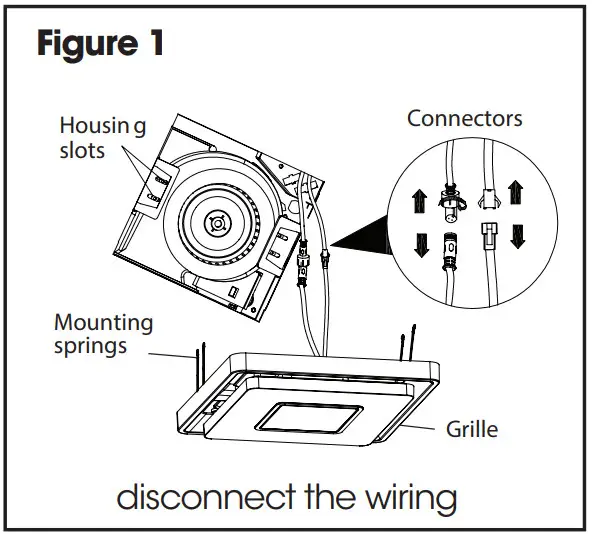 Figure 1

Housin g slots

Connectors

Mounting springs

Grille

disconnect the wiring