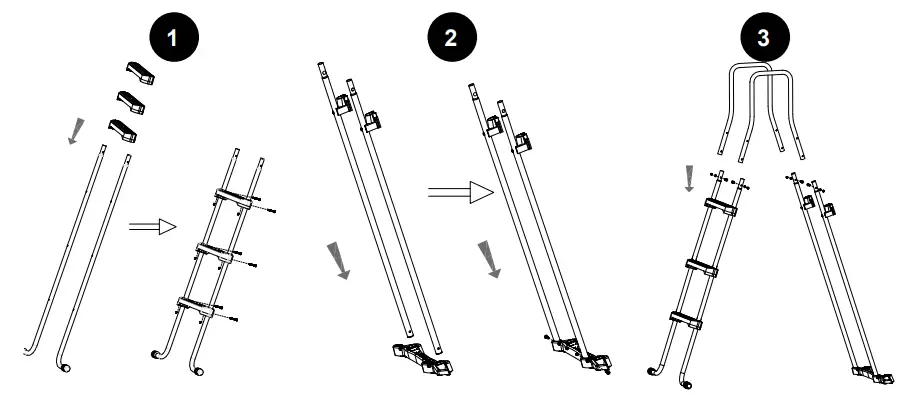 1

2

3