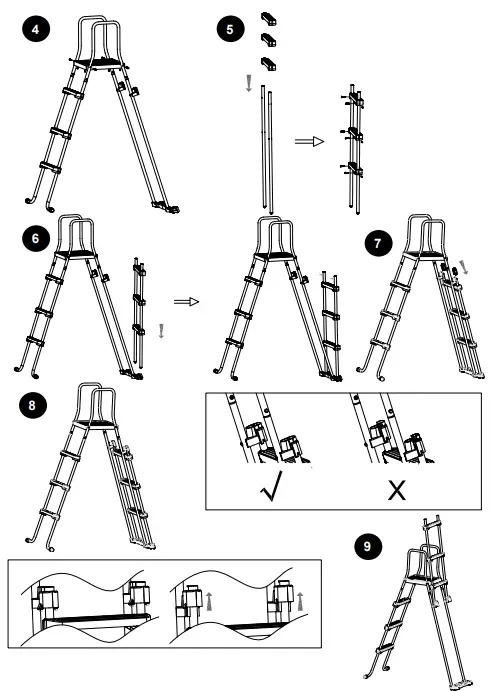 4

5

6

7

8

√

X

9