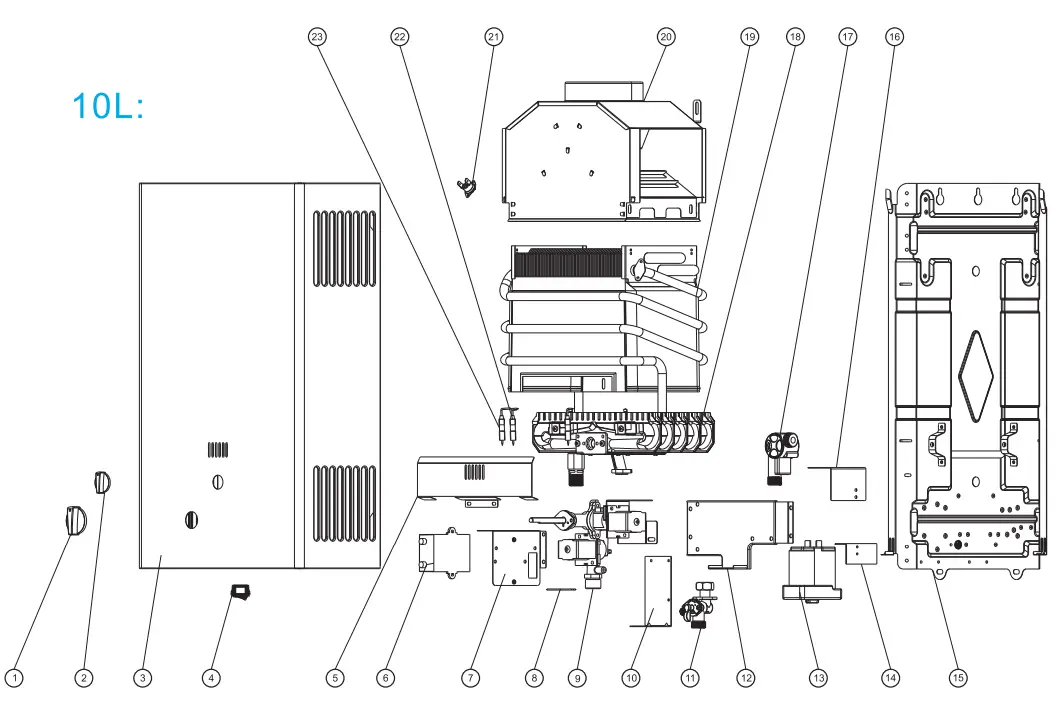 10L:

23 22 21 20 19 18 17 16

1 2 3 4 5 6 7 8 9 10 11 12 13 14 15