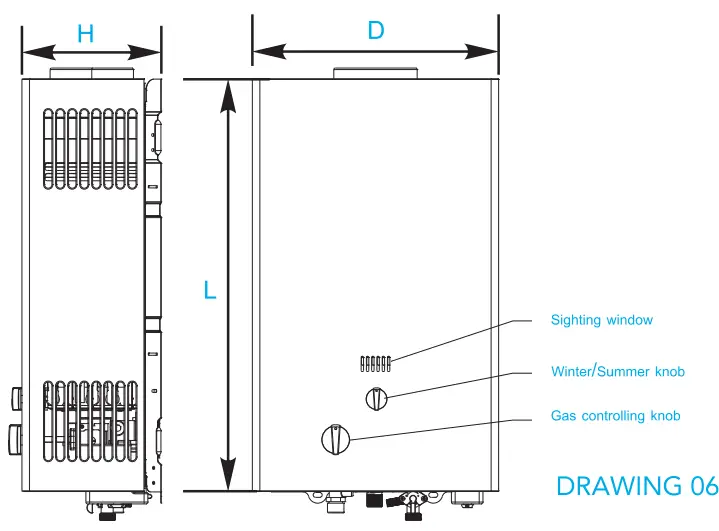 H

D

L

Sighting window

Winter/Summer knob

Gas controlling knob

DRAWING 06