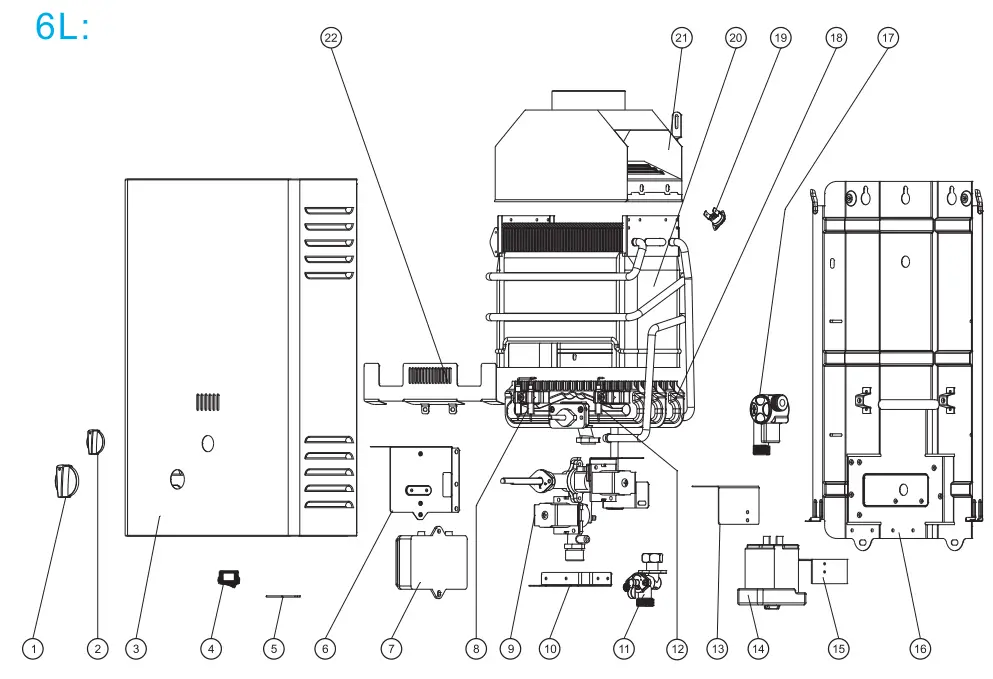 6L:

22 21 20 19 18 17

1 2 3 4 5 6 7 8 9 10 11 12 13 14 15 16