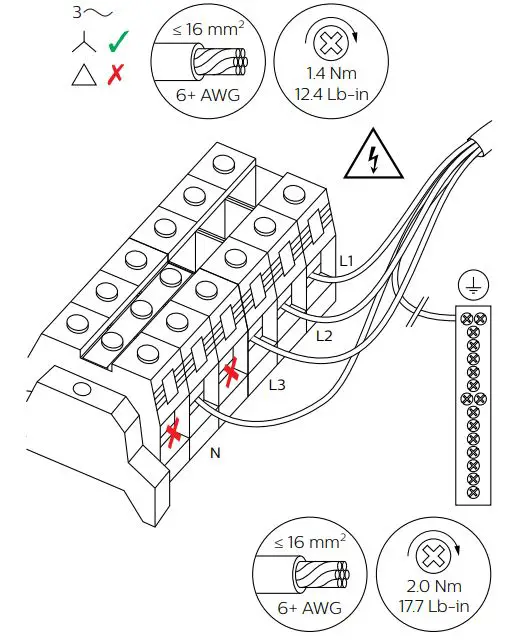 3~

✓

✗

$\leq 16\ mm^2$
6+ AWG

1.4 Nm
12.4 Lb-in

L1

L2

L3

N

$\leq 16\ mm^2$
6+ AWG

2.0 Nm
17.7 Lb-in