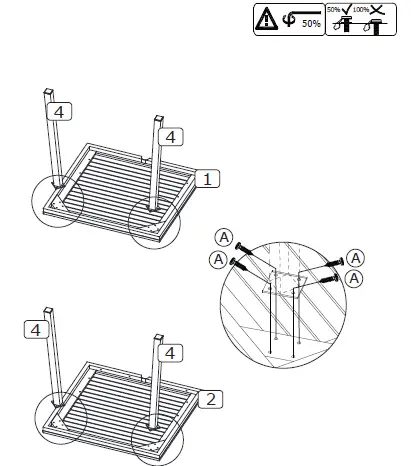 50%
50%
100%

4
4
1

A
A
A
A

4
4
2