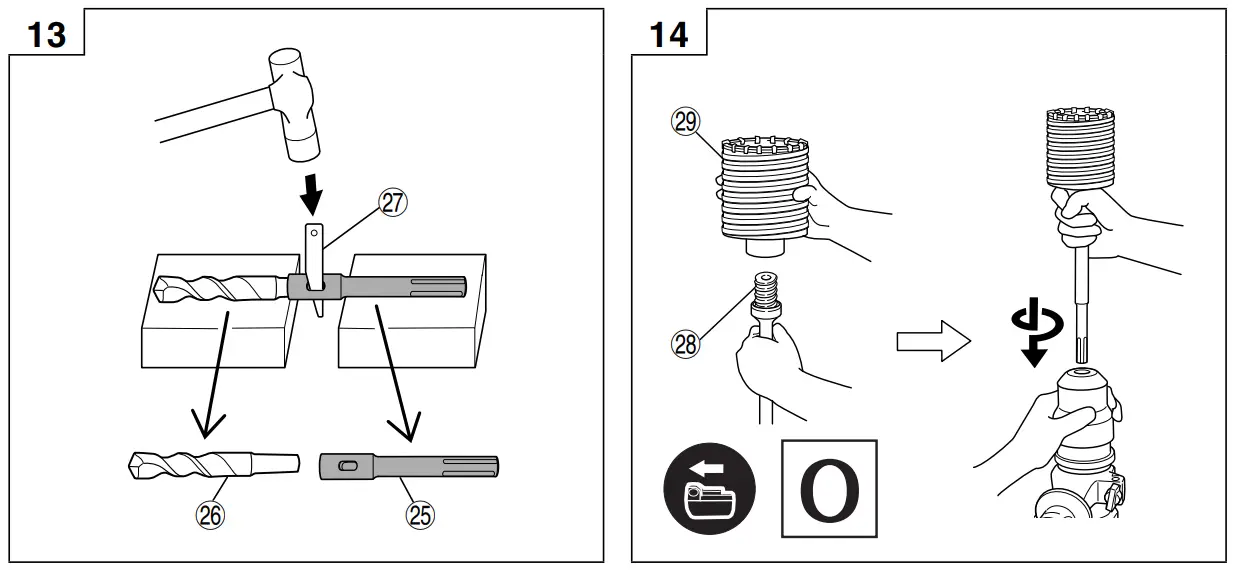 13

27

26

25

14

29

28

O