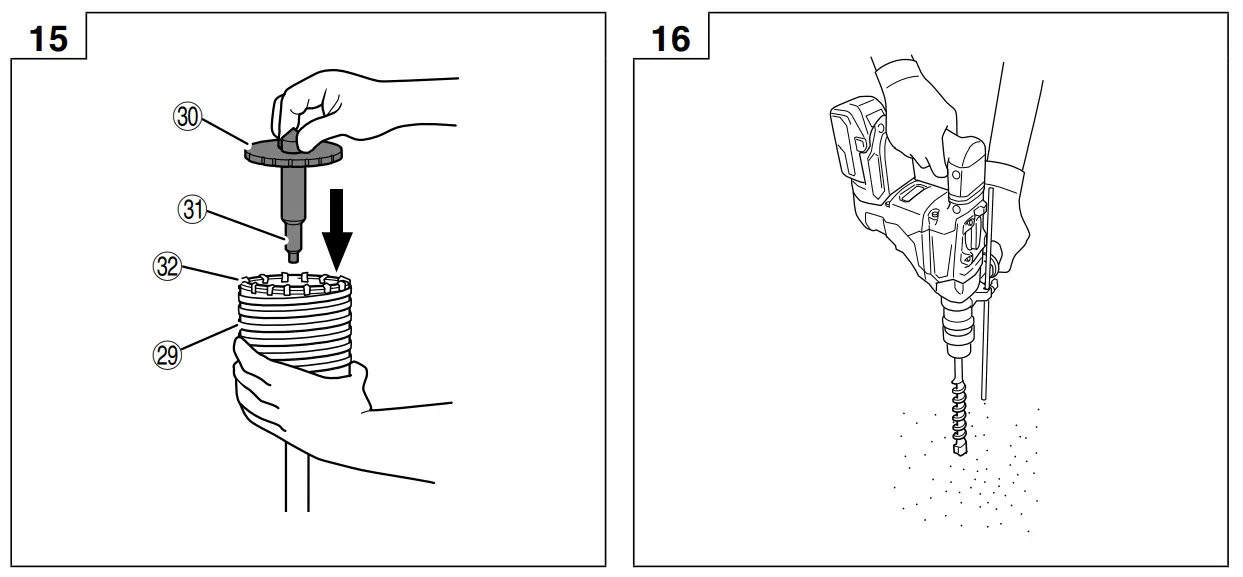 15

30

31

32

29

16