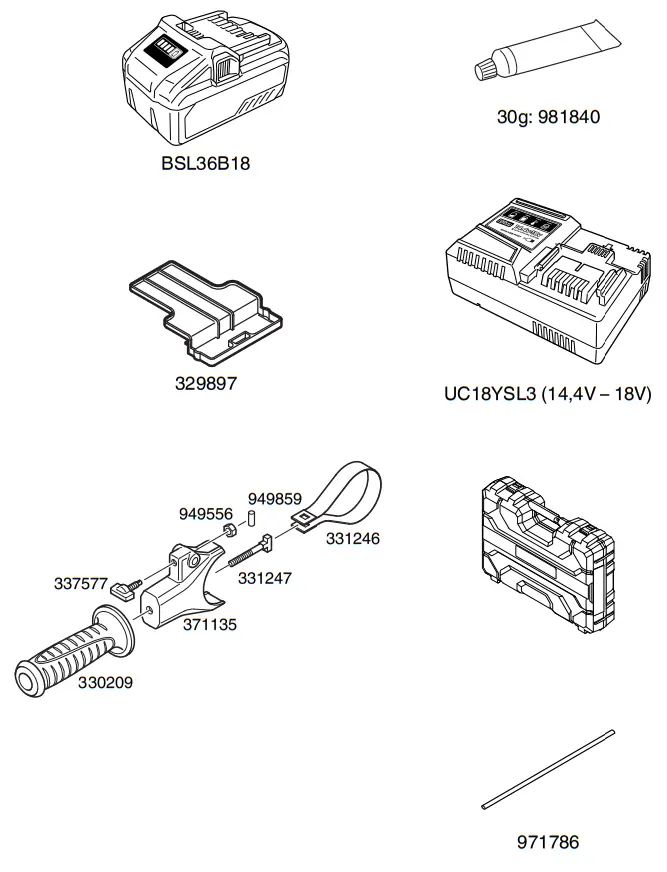 BSL36B18

30g: 981840

329897

UC18YSL3 (14,4V – 18V)

949859

949556

331246

337577

331247

371135

330209

971786