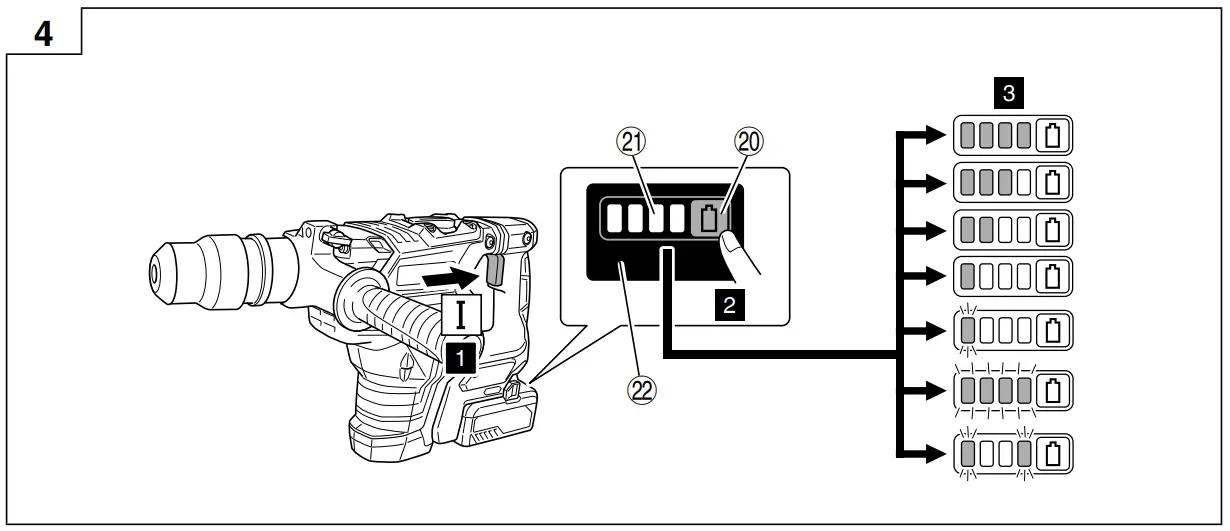 4

I

1

21

20

2

22

3