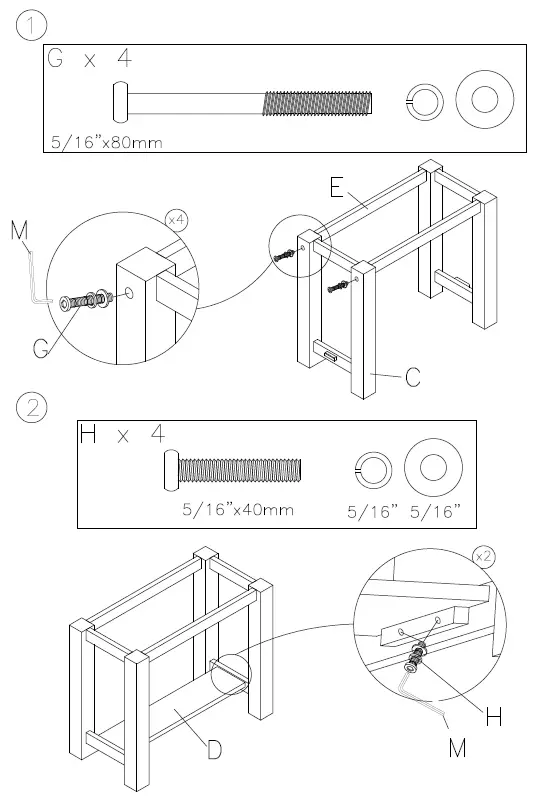 1

G x 4

5/16"x80mm

x4

M

G

E

C

2

H x 4

5/16"x40mm

5/16" 5/16"

x2

D

H

M