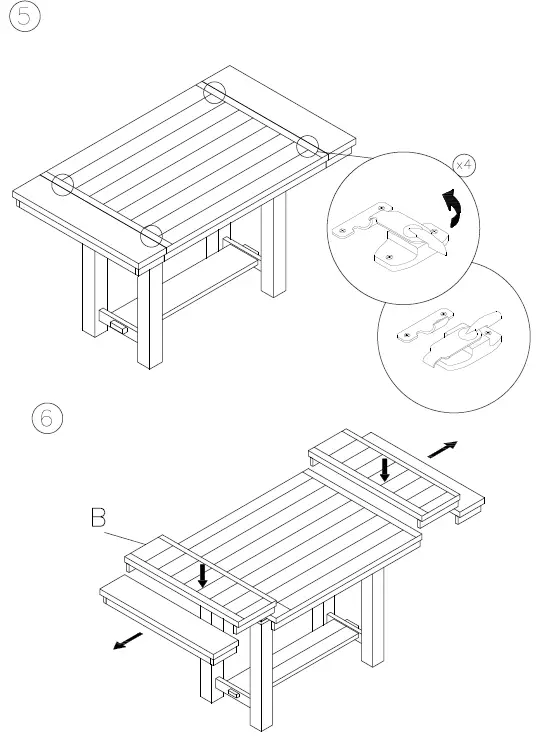 5

x4

6

B