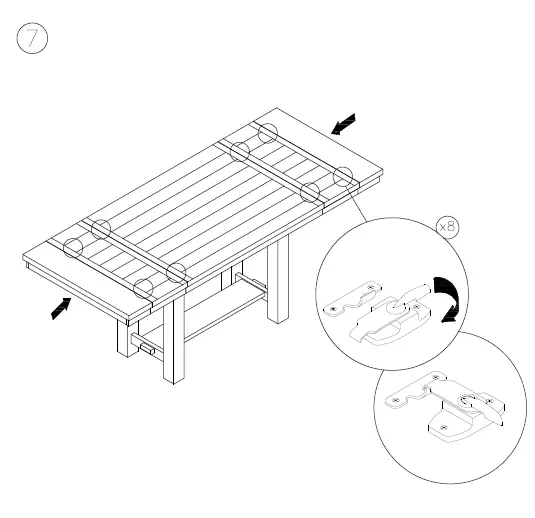 7

x8