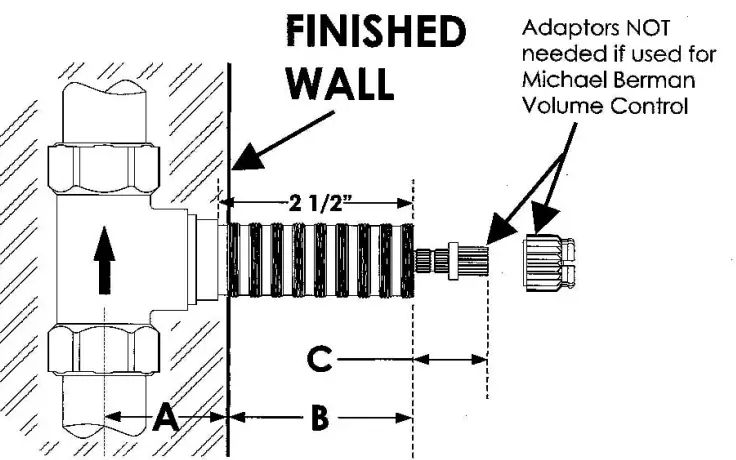 FINISHED WALL

Adaptors NOT needed if used for Michael Berman Volume Control

2 1/2"

C

A

B