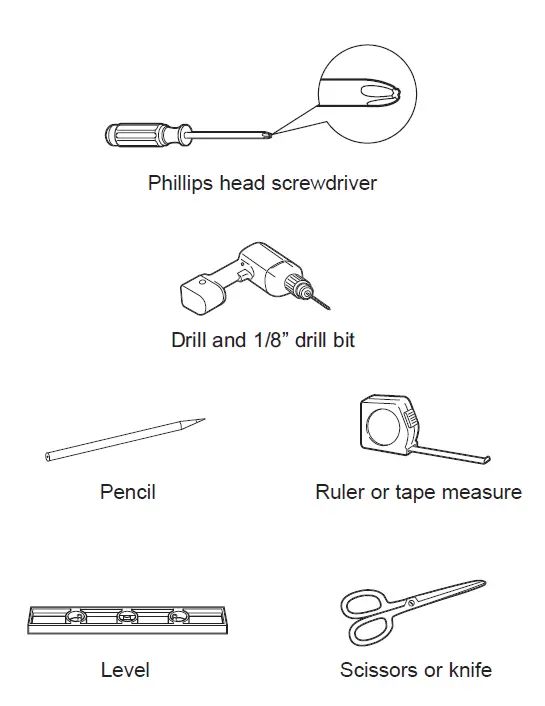 Phillips head screwdriver

Drill and 1/8” drill bit

Pencil

Ruler or tape measure

Level

Scissors or knife