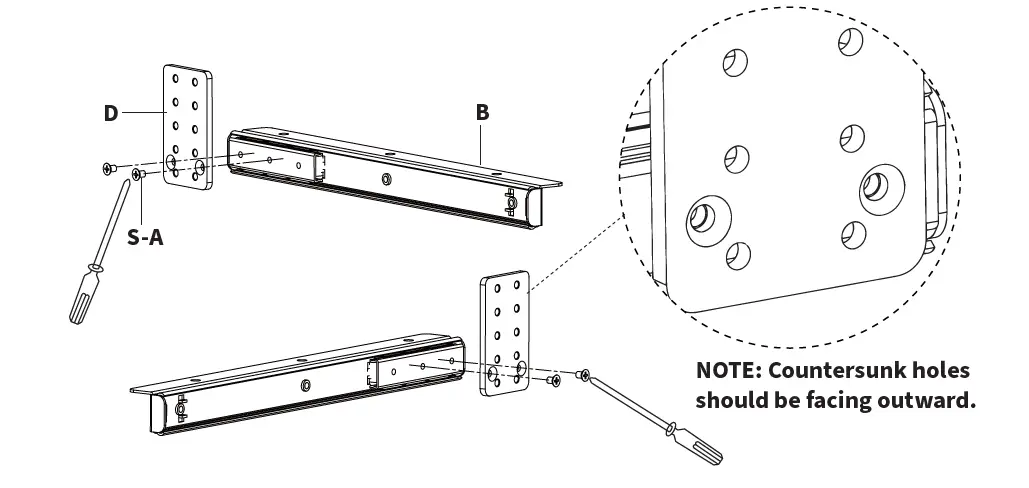 D

B

S-A

NOTE: Countersunk holes should be facing outward.