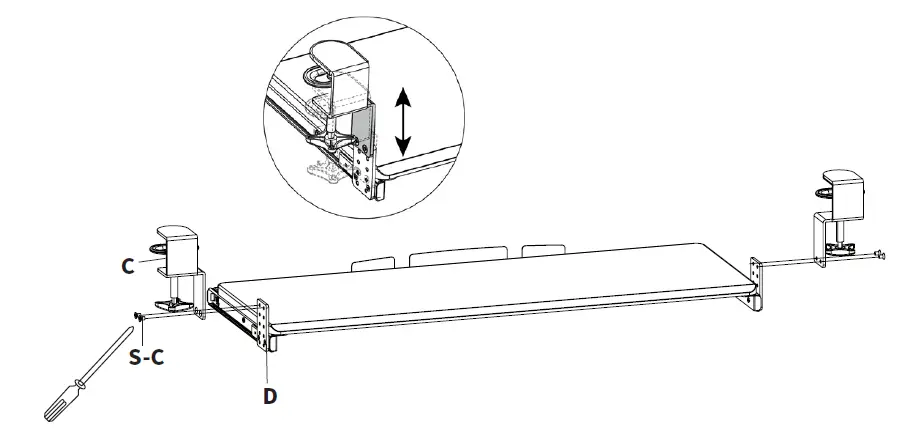 C
S-C
D