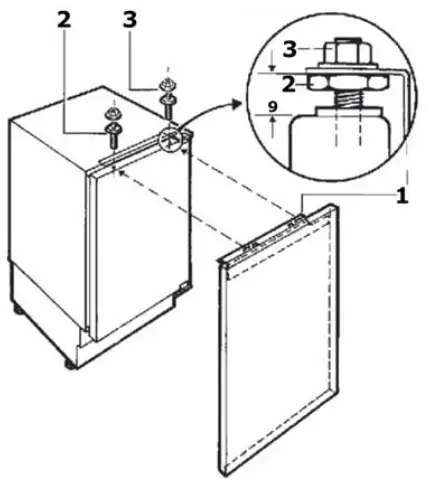 2
3
3
2
9
1